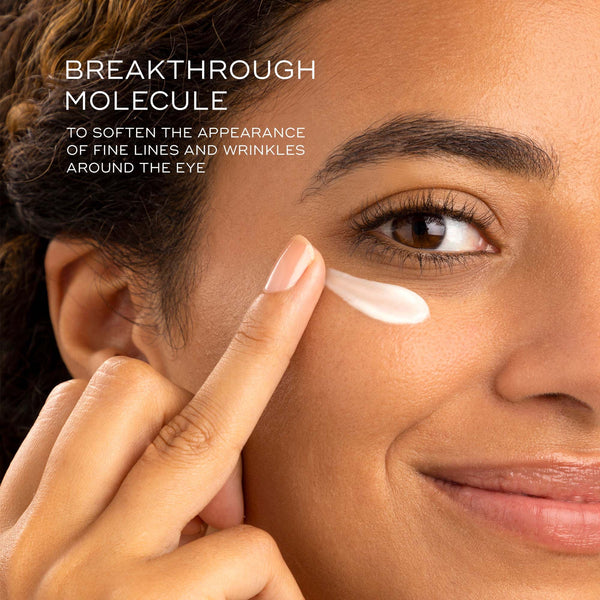 BREAKTHROUGH MOLECULE

TO SOFTEN THE APPEARANCE OF FINE LINES AND WRINKLES AROUND THE EYE