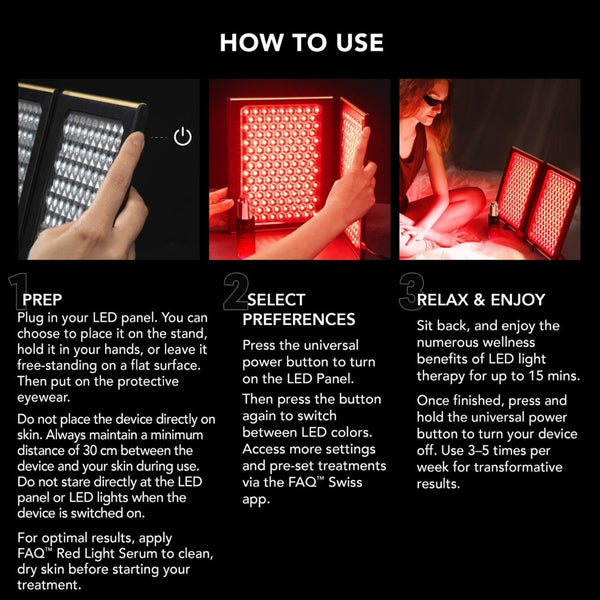 HOW TO USE

1 PREP

Plug in your LED panel. You can choose to place it on the stand, hold it in your hands, or leave it free-standing on a flat surface. Then put on the protective eyewear.

Do not place the device directly on skin. Always maintain a minimum distance of 30 cm between the device and your skin during use. Do not stare directly at the LED panel or LED lights when the device is switched on.

For optimal results, apply FAQ™ Red Light Serum to clean, dry skin before starting your treatment.

2 SELECT PREFERENCES

Press the universal power button to turn on the LED Panel.

Then press the button again to switch between LED colors. Access more settings and pre-set treatments via the FAQ™ Swiss app.

3 RELAX & ENJOY

Sit back, and enjoy the numerous wellness benefits of LED light therapy for up to 15 mins.

Once finished, press and hold the universal power button to turn your device off. Use 3–5 times per week for transformative results.