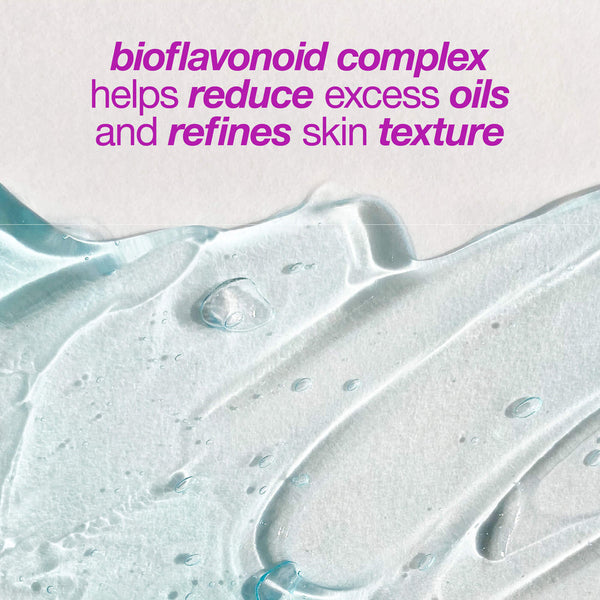 bioflavonoid complex
helps reduce excess oils
and refines skin texture