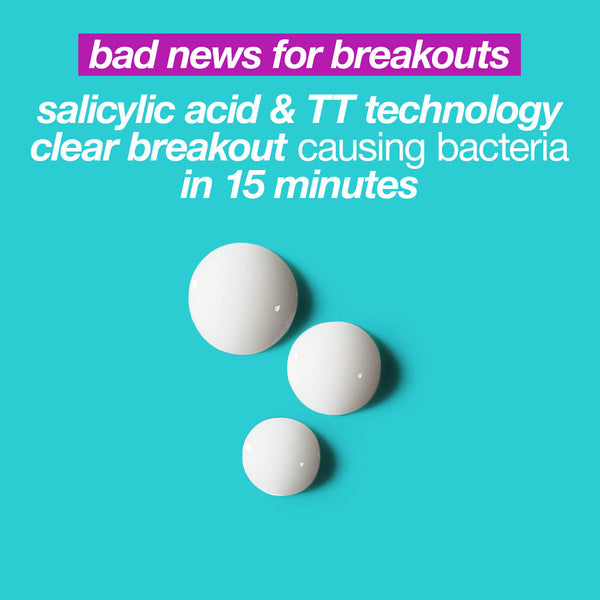 bad news for breakouts

salicylic acid & TT technology clear breakout causing bacteria in 15 minutes