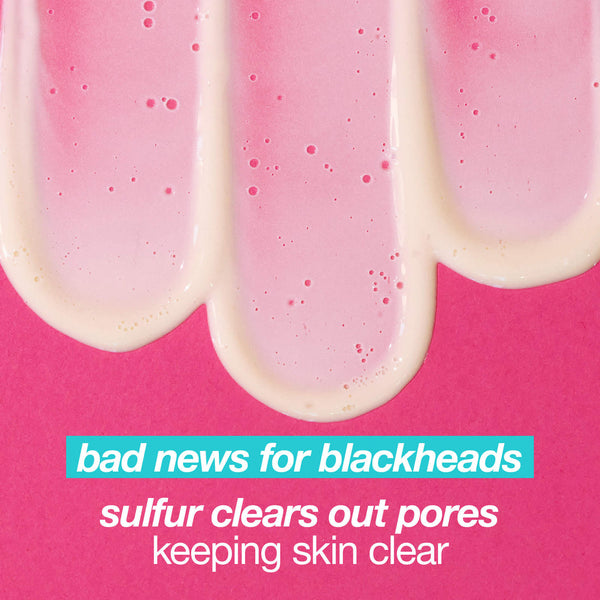 bad news for blackheads

sulfur clears out pores
keeping skin clear