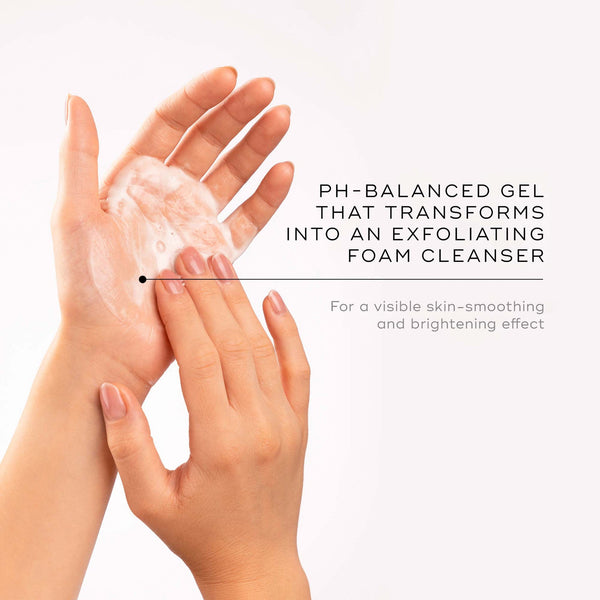 PH-BALANCED GEL THAT TRANSFORMS INTO AN EXFOLIATING FOAM CLEANSER

For a visible skin-smoothing and brightening effect