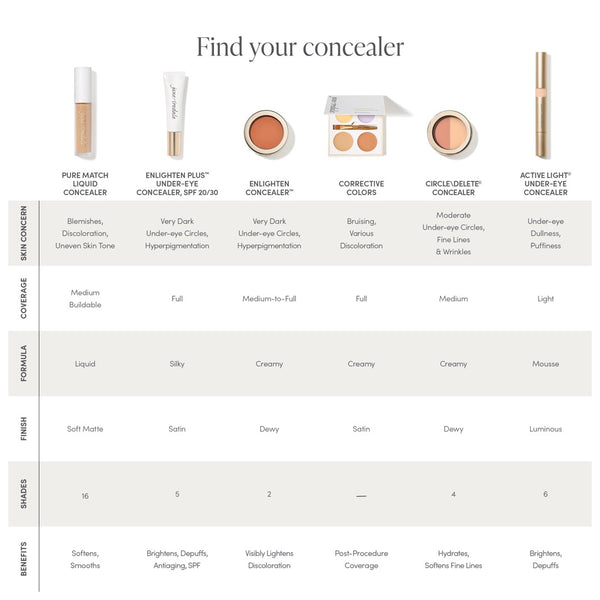 Find your concealer

|  | PURE MATCH LIQUID CONCEALER | ENLIGHTEN PLUS™ UNDER-EYE CONCEALER, SPF 20/30 | ENLIGHTEN CONCEALER™ | CORRECTIVE COLORS | CIRCLE\DELETE® CONCEALER | ACTIVE LIGHT® UNDER-EYE CONCEALER |
|---|---|---|---|---|---|---|
| SKIN CONCERN | Blemishes, Discoloration, Uneven Skin Tone | Very Dark Under-eye Circles, Hyperpigmentation | Very Dark Under-eye Circles, Hyperpigmentation | Bruising, Various Discoloration | Moderate Under-eye Circles, Fine Lines & Wrinkles | Under-eye Dullness, Puffiness |
| COVERAGE | Medium Buildable | Full | Medium-to-Full | Full | Medium | Light |
| FORMULA | Liquid | Silky | Creamy | Creamy | Creamy | Mousse |
| FINISH | Soft Matte | Satin | Dewy | Satin | Dewy | Luminous |
| SHADES | 16 | 5 | 2 | — | 4 | 6 |
| BENEFITS | Softens, Smooths | Brightens, Depuffs, Antiaging, SPF | Visibly Lightens Discoloration | Post-Procedure Coverage | Hydrates, Softens Fine Lines | Brightens, Depuffs |