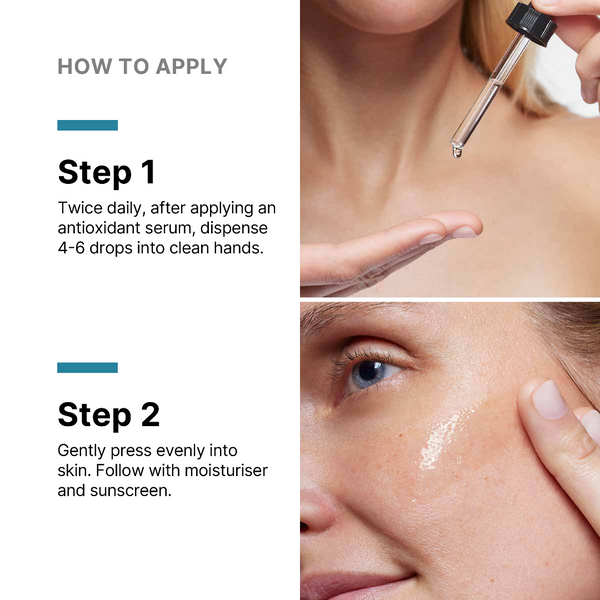 HOW TO APPLY

Step 1

Twice daily, after applying an antioxidant serum, dispense 4-6 drops into clean hands.

Step 2

Gently press evenly into skin. Follow with moisturiser and sunscreen.