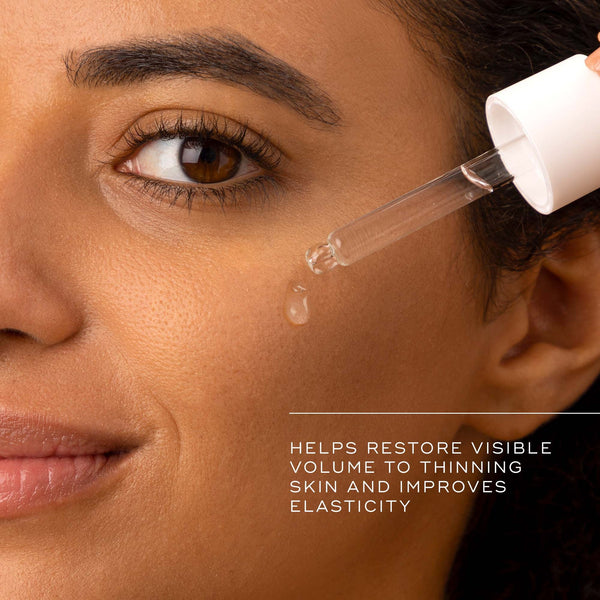 HELPS RESTORE VISIBLE VOLUME TO THINNING SKIN AND IMPROVES ELASTICITY