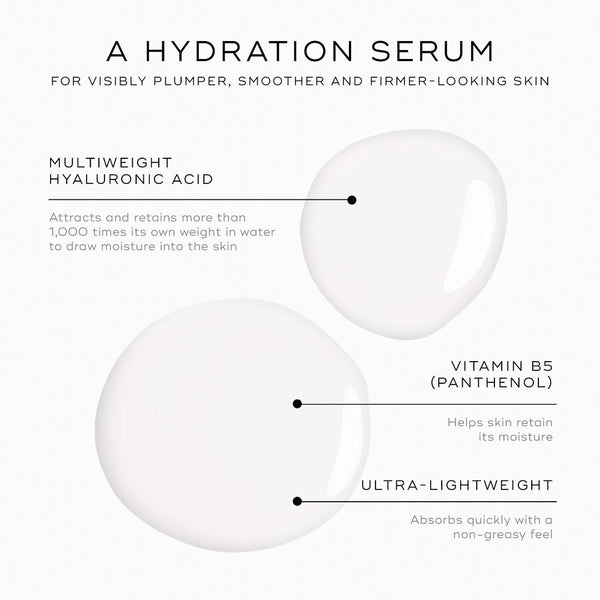 A HYDRATION SERUM

FOR VISIBLY PLUMPER, SMOOTHER AND FIRMER-LOOKING SKIN

MULTIWEIGHT HYALURONIC ACID

Attracts and retains more than 1,000 times its own weight in water to draw moisture into the skin

VITAMIN B5 (PANTHENOL)

Helps skin retain its moisture

ULTRA-LIGHTWEIGHT

Absorbs quickly with a non-greasy feel