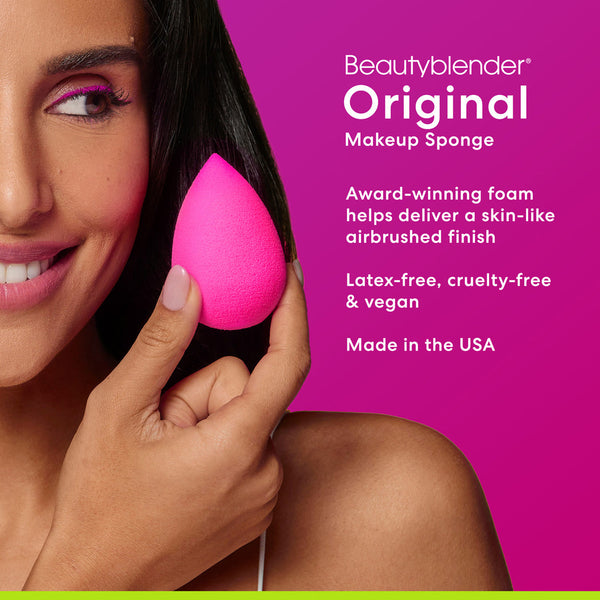 Beautyblender®
Original
Makeup Sponge

Award-winning foam helps deliver a skin-like airbrushed finish

Latex-free, cruelty-free & vegan

Made in the USA