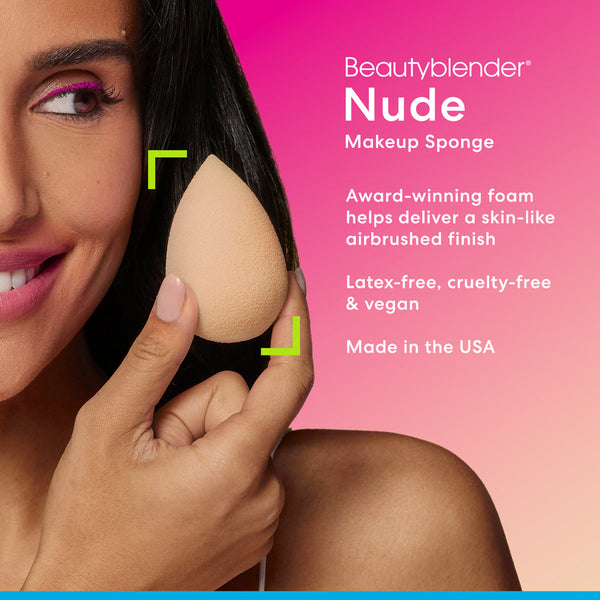 Beautyblender®
Nude
Makeup Sponge

Award-winning foam helps deliver a skin-like airbrushed finish

Latex-free, cruelty-free & vegan

Made in the USA