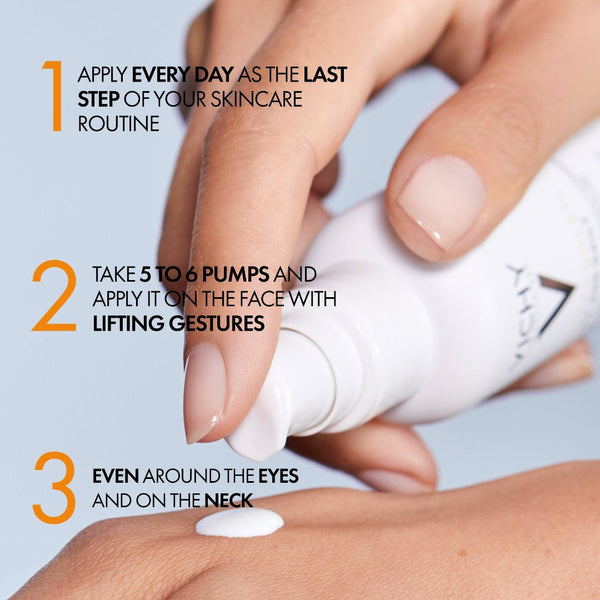 1 APPLY EVERY DAY AS THE LAST STEP OF YOUR SKINCARE ROUTINE

2 TAKE 5 TO 6 PUMPS AND APPLY IT ON THE FACE WITH LIFTING GESTURES

3 EVEN AROUND THE EYES AND ON THE NECK

VICHY