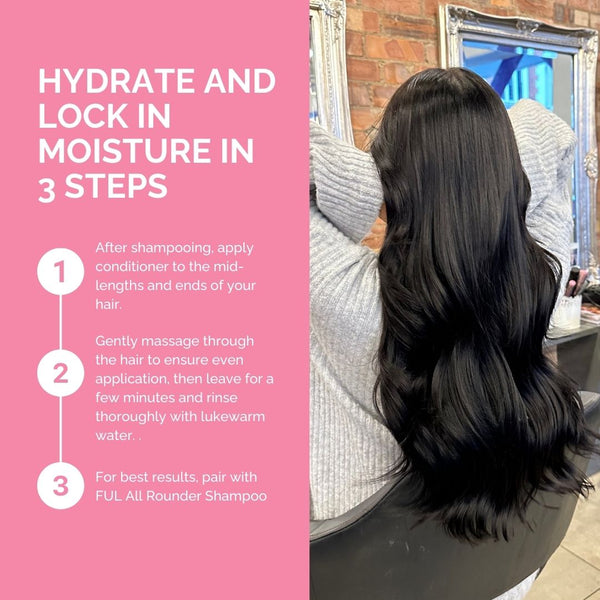 HYDRATE AND LOCK IN MOISTURE IN 3 STEPS

1

After shampooing, apply conditioner to the mid-lengths and ends of your hair.

2

Gently massage through the hair to ensure even application, then leave for a few minutes and rinse thoroughly with lukewarm water. .

3

For best results, pair with FUL All Rounder Shampoo