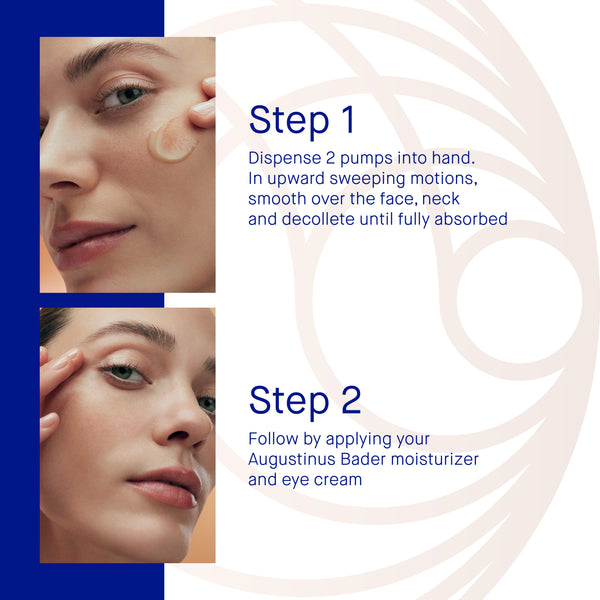 Step 1

Dispense 2 pumps into hand. In upward sweeping motions, smooth over the face, neck and decollete until fully absorbed

Step 2

Follow by applying your Augustinus Bader moisturizer and eye cream