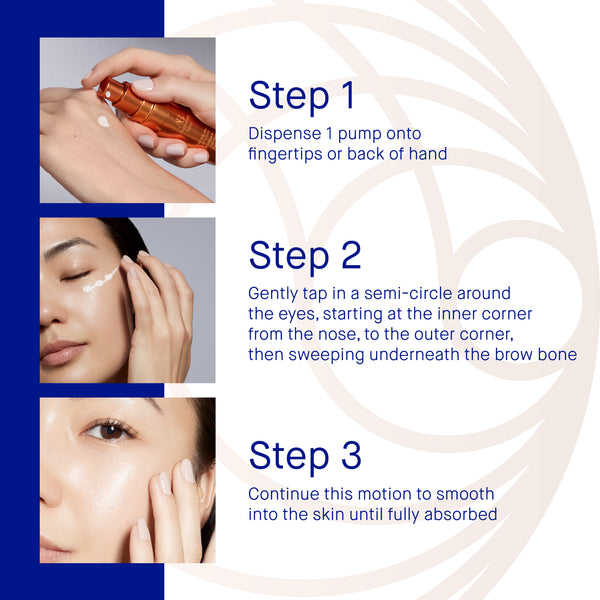 Step 1

Dispense 1 pump onto fingertips or back of hand

Step 2

Gently tap in a semi-circle around the eyes, starting at the inner corner from the nose, to the outer corner, then sweeping underneath the brow bone

Step 3

Continue this motion to smooth into the skin until fully absorbed