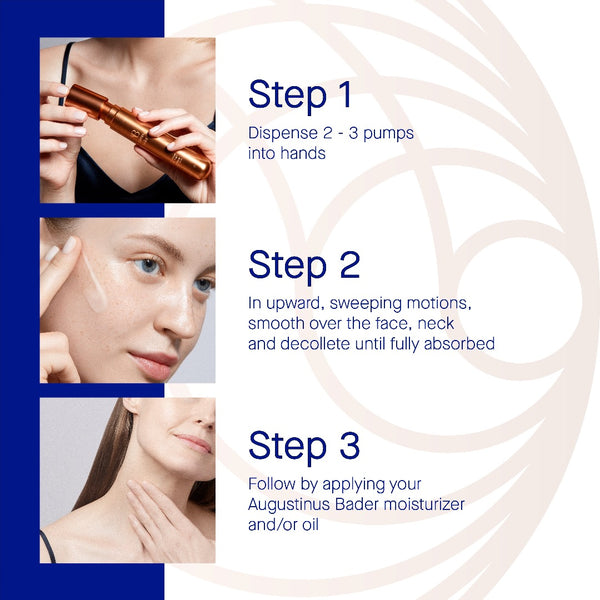 Step 1

Dispense 2 - 3 pumps into hands

Step 2

In upward, sweeping motions, smooth over the face, neck and decollete until fully absorbed

Step 3

Follow by applying your Augustinus Bader moisturizer and/or oil