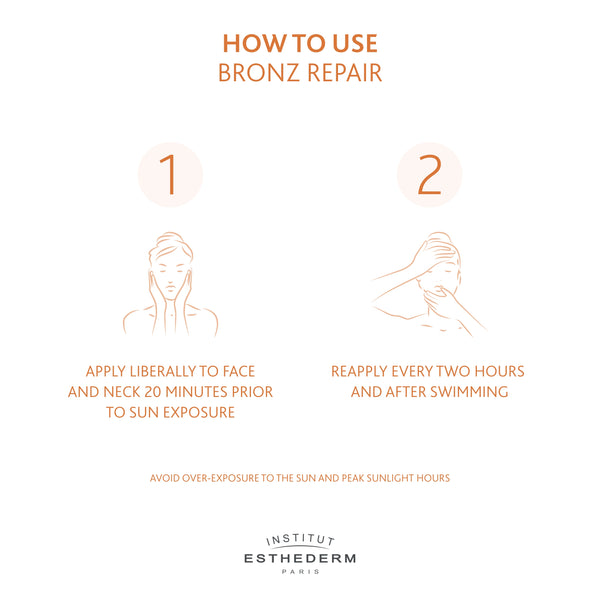 HOW TO USE
BRONZ REPAIR

1

APPLY LIBERALLY TO FACE AND NECK 20 MINUTES PRIOR TO SUN EXPOSURE

2

REAPPLY EVERY TWO HOURS AND AFTER SWIMMING

AVOID OVER-EXPOSURE TO THE SUN AND PEAK SUNLIGHT HOURS

INSTITUT
ESTHEDERM
PARIS